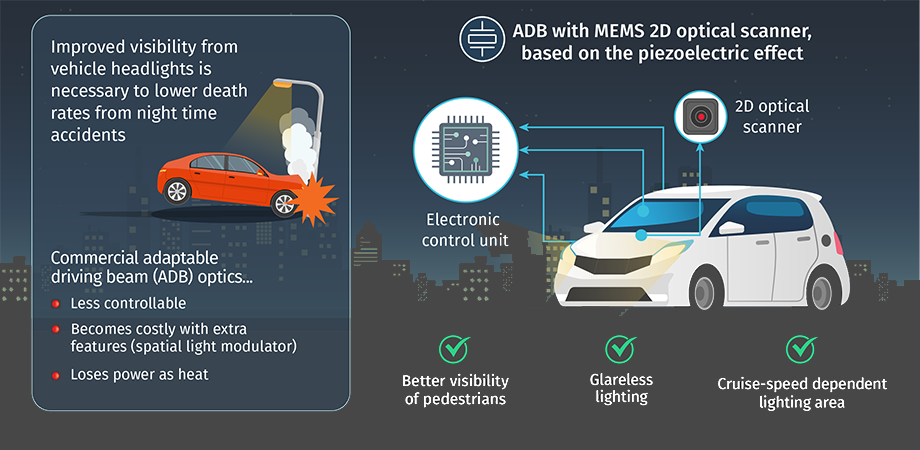 Improved visibility from vehicle headlights is necessary to lower death rates from night time accidents

Commercial adaptable driving beam (ADB) optics...

Less controllable

Becomes costly with extra features (spatial light modulator)

Loses power as heat

ADB with MEMS 2D optical scanner, based on the piezoelectric effect

2D optical scanner

Electronic control unit

Better visibility of pedestrians

Glareless lighting

Cruise-speed dependent lighting area